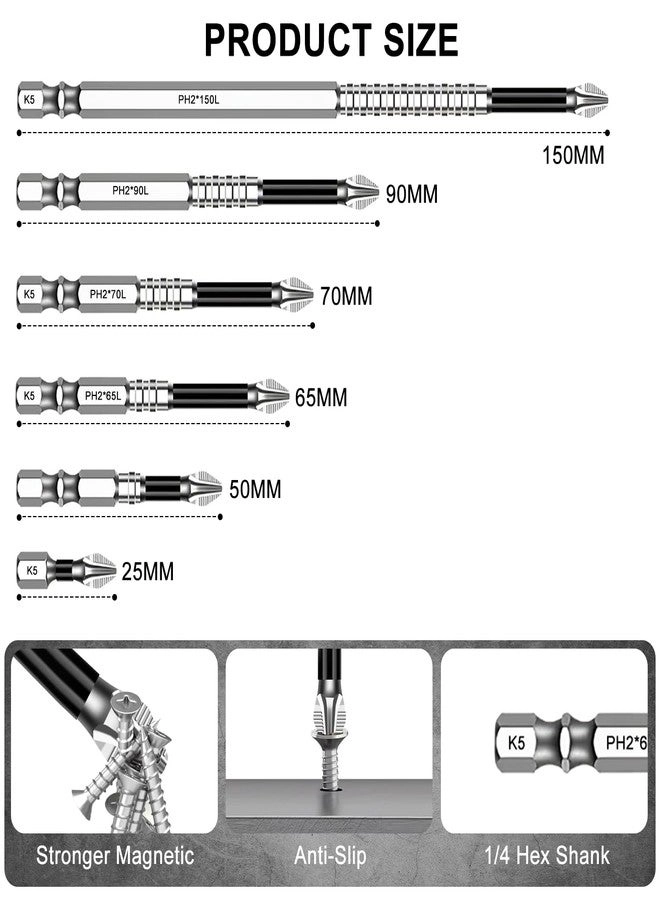 PRODUCT SIZE

K5 PH2*150L

150MM

PH2*90L

90MM

K5 PH2*70L

70MM

K5 PH2*65L

65MM

50MM

K5

25MM

K5 PH2*6

Stronger Magnetic

Anti-Slip

1/4 Hex Shank