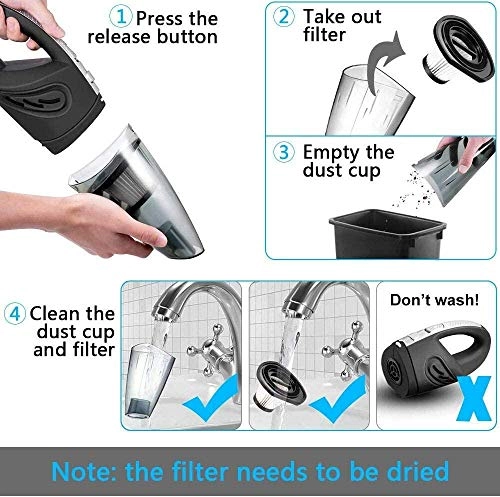 1 Press the release button

2 Take out filter

3 Empty the dust cup

4 Clean the dust cup and filter

Don't wash!

Note: the filter needs to be dried