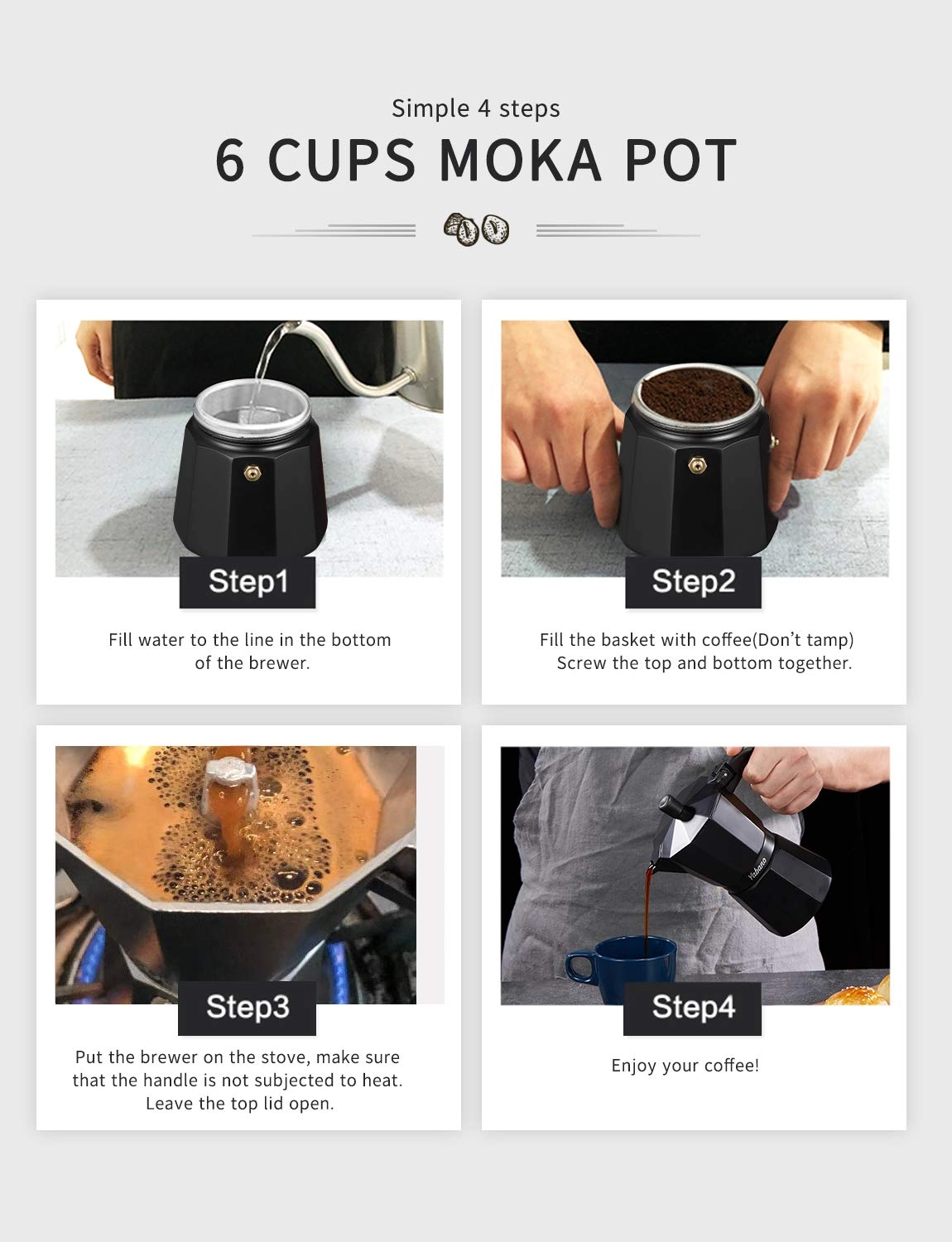 Simple 4 steps

6 CUPS MOKA POT

Step1

Fill water to the line in the bottom of the brewer.

Step2

Fill the basket with coffee(Don't tamp) Screw the top and bottom together.

Step3

Put the brewer on the stove, make sure that the handle is not subjected to heat. Leave the top lid open.

Yabano

Step4

Enjoy your coffee!