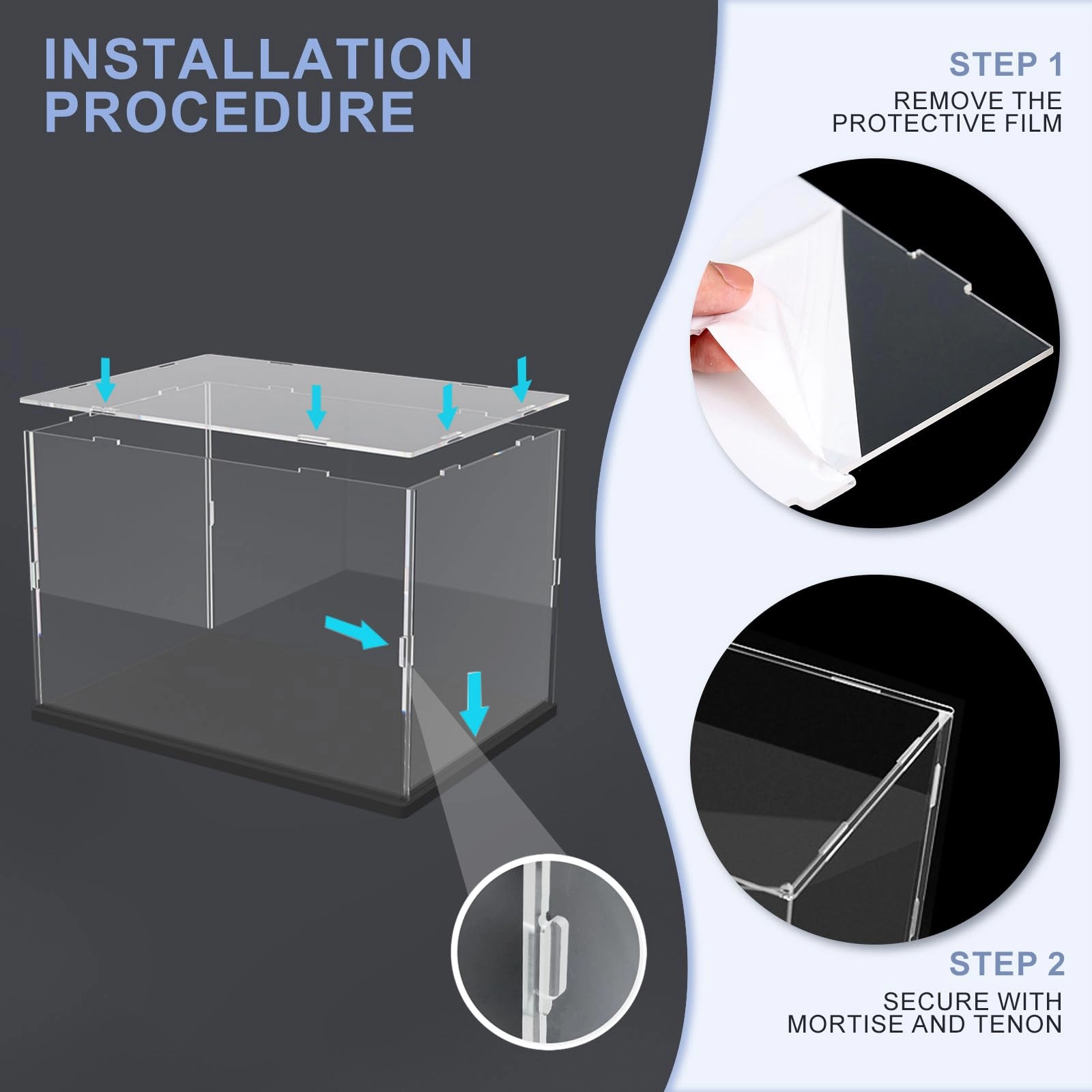 INSTALLATION PROCEDURE

STEP 1
REMOVE THE PROTECTIVE FILM

STEP 2
SECURE WITH MORTISE AND TENON