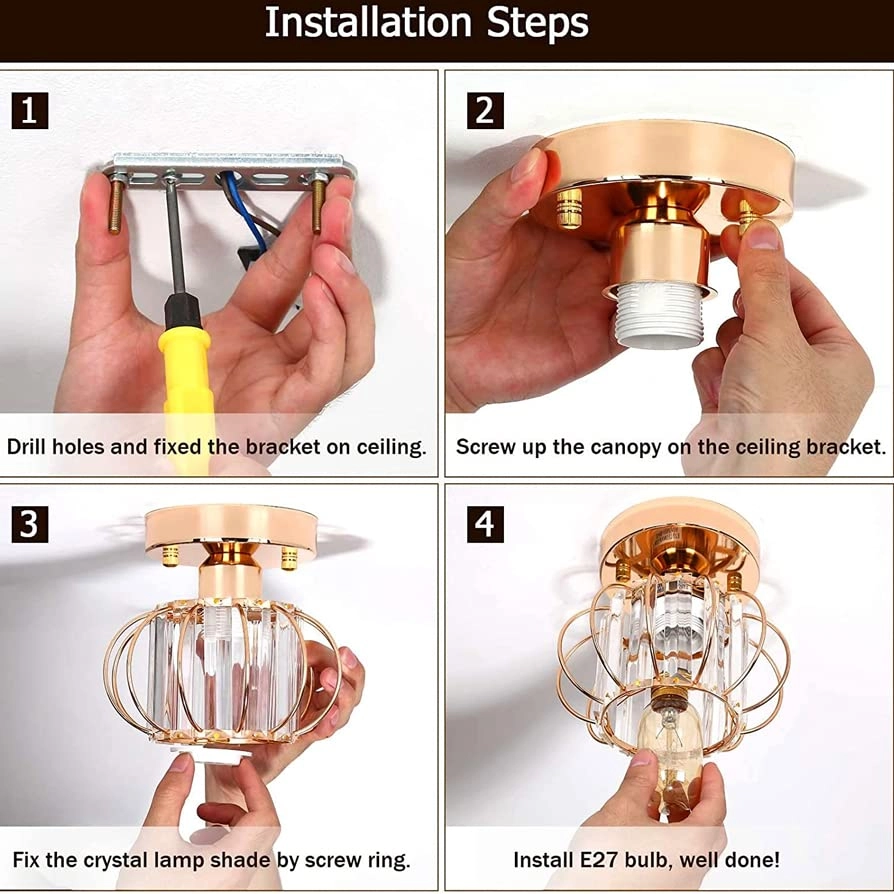 Installation Steps

1

Drill holes and fixed the bracket on ceiling.

2

Screw up the canopy on the ceiling bracket.

3

Fix the crystal lamp shade by screw ring.

4

Install E27 bulb, well done!