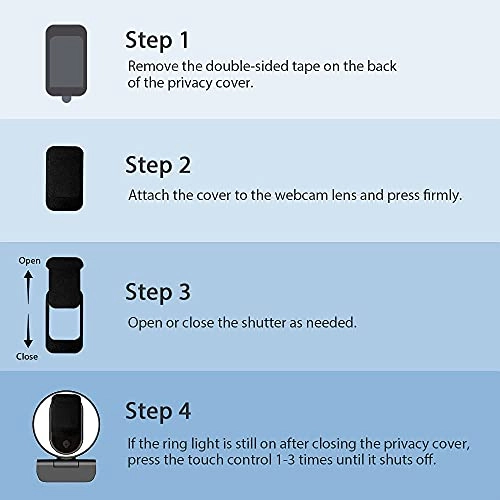 Step 1
Remove the double-sided tape on the back of the privacy cover.

Step 2
Attach the cover to the webcam lens and press firmly.

Open
Close

Step 3
Open or close the shutter as needed.

Step 4
If the ring light is still on after closing the privacy cover, press the touch control 1-3 times until it shuts off.