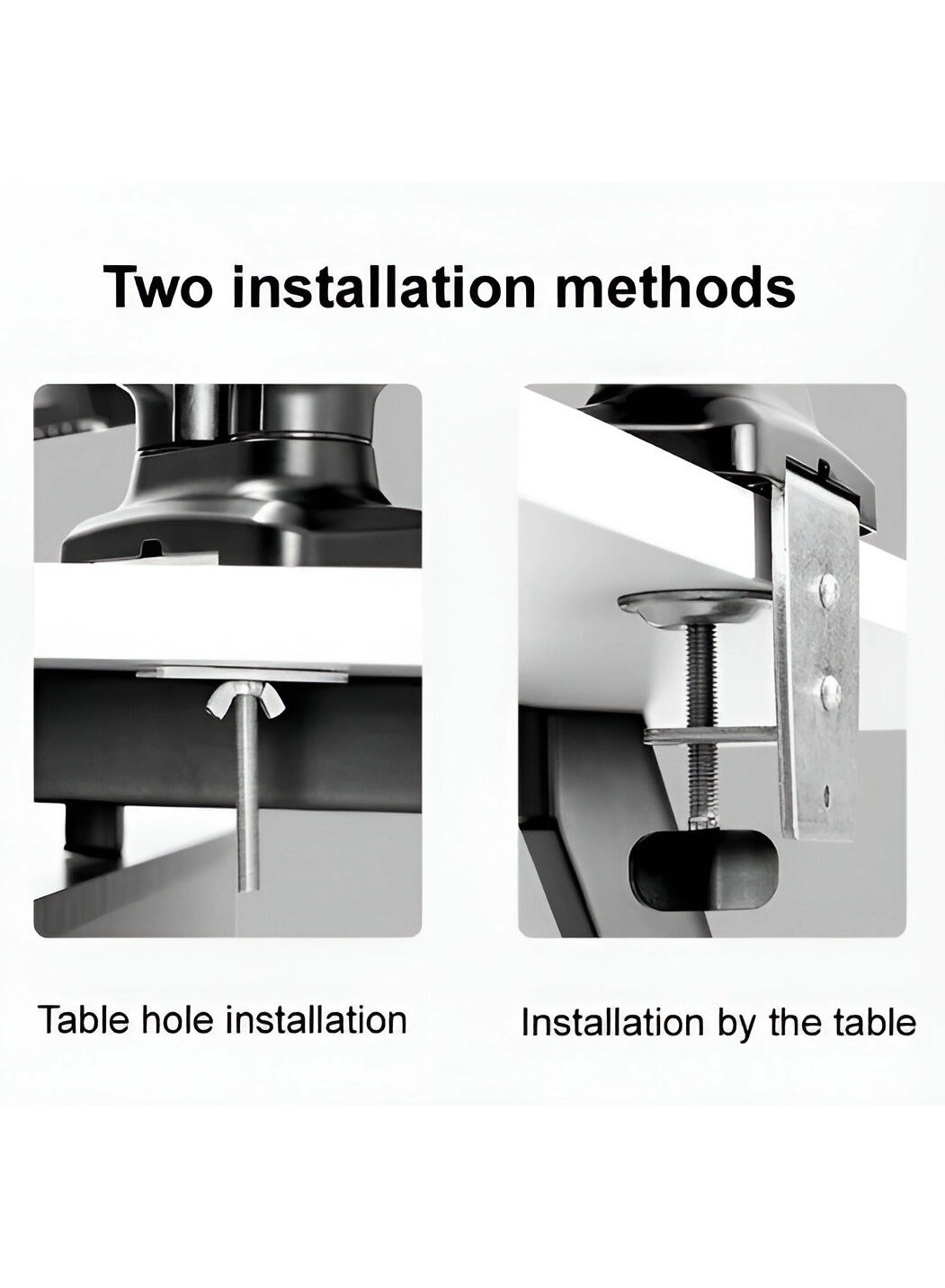 Two installation methods

Table hole installation

Installation by the table