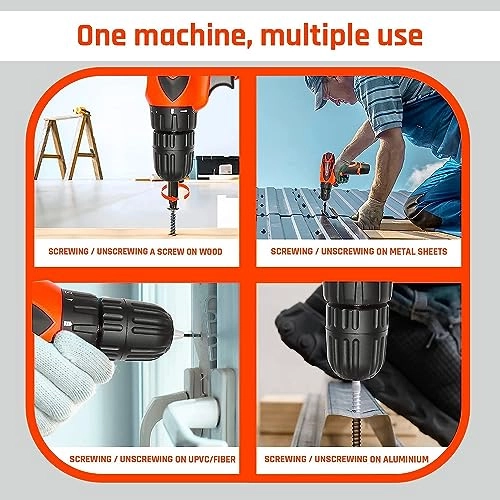 One machine, multiple use

SCREWING / UNSCREWING A SCREW ON WOOD

SCREWING / UNSCREWING ON METAL SHEETS

SCREWING / UNSCREWING ON UPVC/FIBER

SCREWING / UNSCREWING ON ALUMINIUM