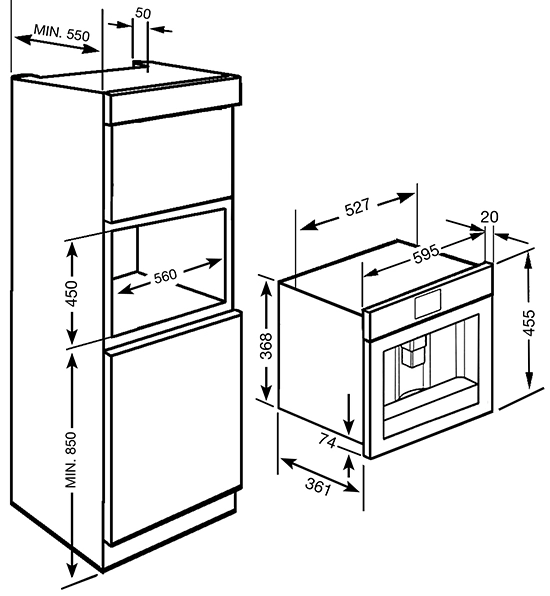 MIN. 550
50
450
560
MIN. 850
527
20
595
368
455
74
361