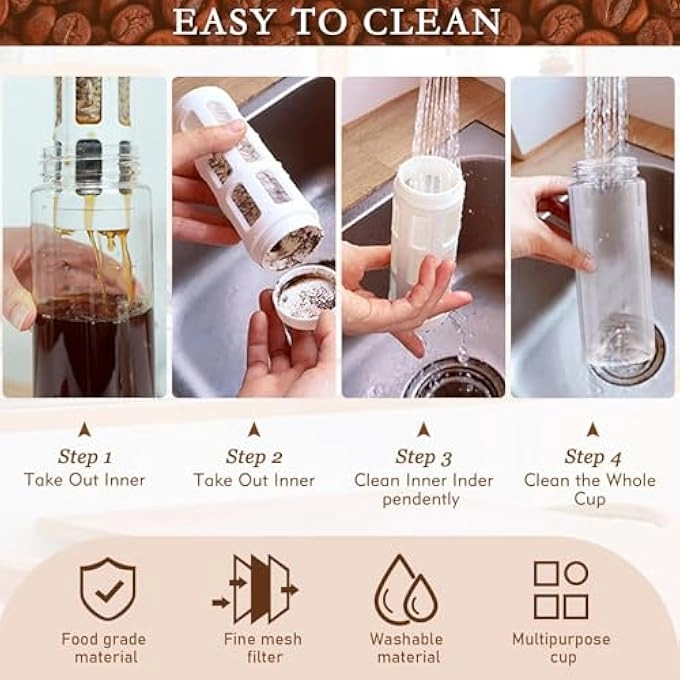 EASY TO CLEAN

Step 1
Take Out Inner

Step 2
Take Out Inner

Step 3
Clean Inner Inder pendently

Step 4
Clean the Whole Cup

Food grade material

Fine mesh filter

Washable material

Multipurpose cup