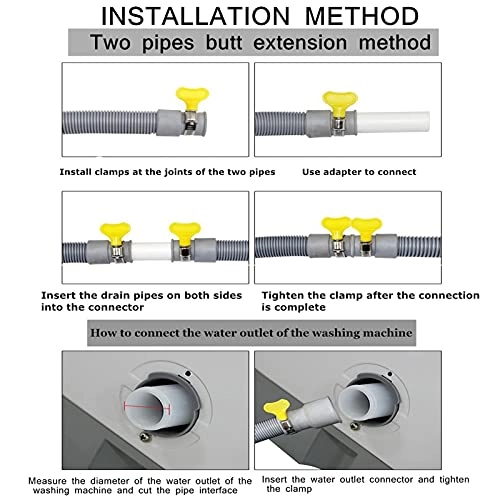 INSTALLATION METHOD

Two pipes butt extension method

Install clamps at the joints of the two pipes

Use adapter to connect

Insert the drain pipes on both sides into the connector

Tighten the clamp after the connection is complete

How to connect the water outlet of the washing machine

Measure the diameter of the water outlet of the washing machine and cut the pipe interface

Insert the water outlet connector and tighten the clamp