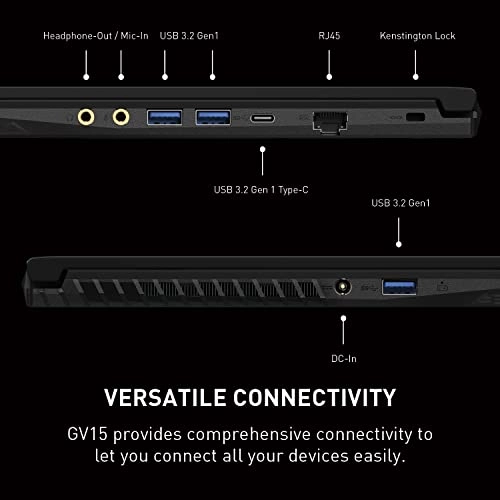 Headphone-Out / Mic-In USB 3.2 Gen1 RJ45 Kenstington Lock

USB 3.2 Gen 1 Type-C

USB 3.2 Gen1

DC-In

VERSATILE CONNECTIVITY

GV15 provides comprehensive connectivity to let you connect all your devices easily.