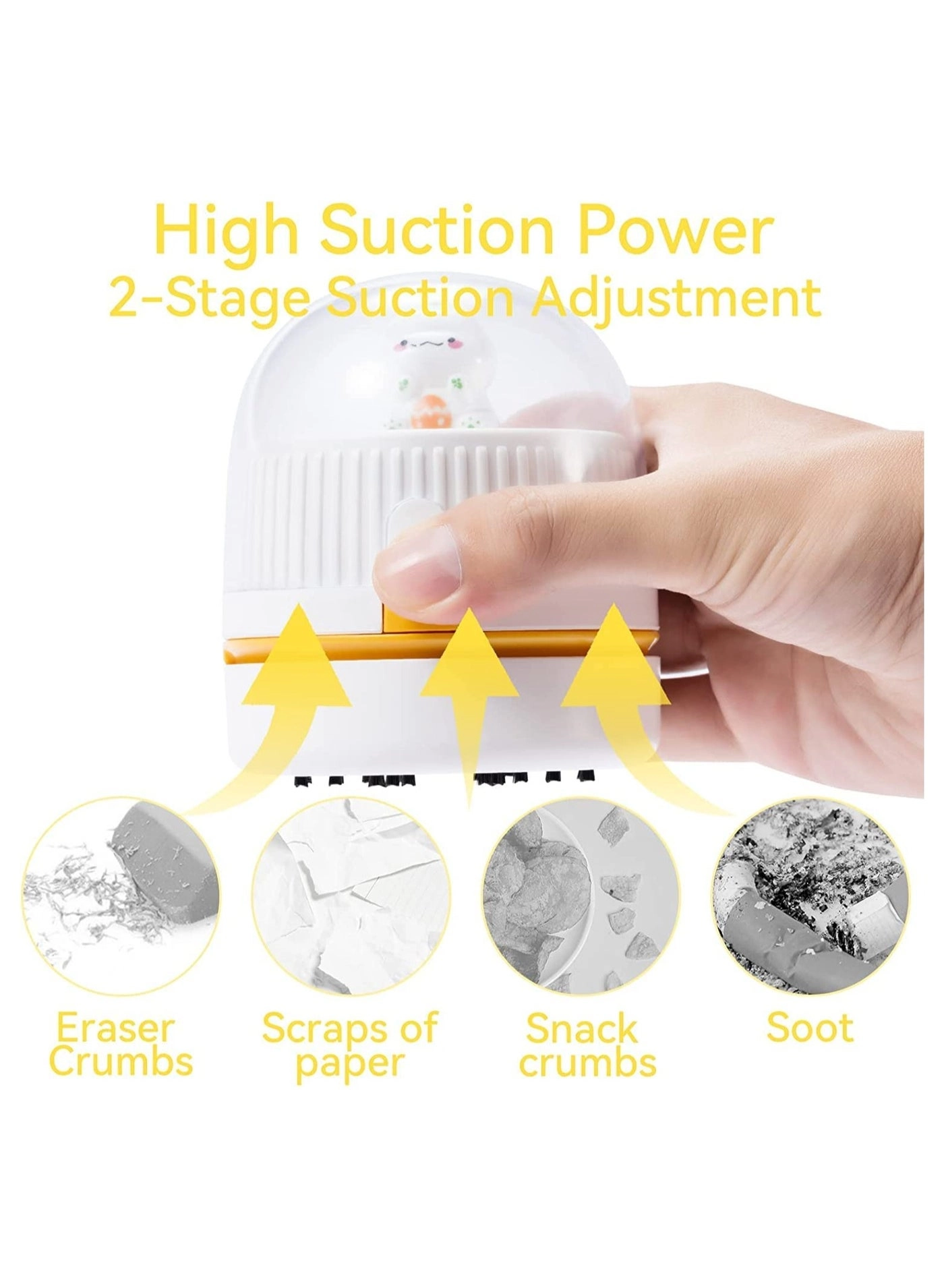 High Suction Power
2-Stage Suction Adjustment

Eraser Crumbs

Scraps of paper

Snack crumbs

Soot