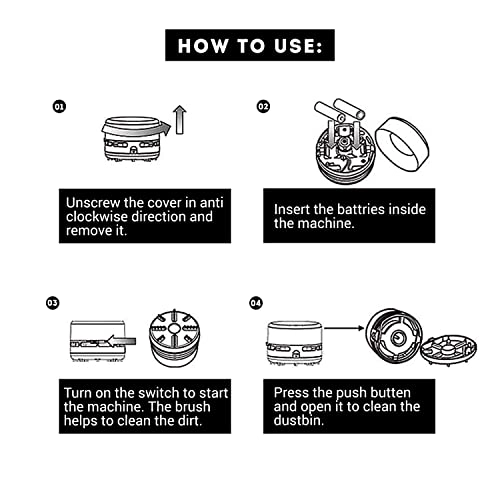 HOW TO USE:

01

Unscrew the cover in anti clockwise direction and remove it.

02

Insert the battries inside the machine.

03

Turn on the switch to start the machine. The brush helps to clean the dirt.

04

Press the push butten and open it to clean the dustbin.