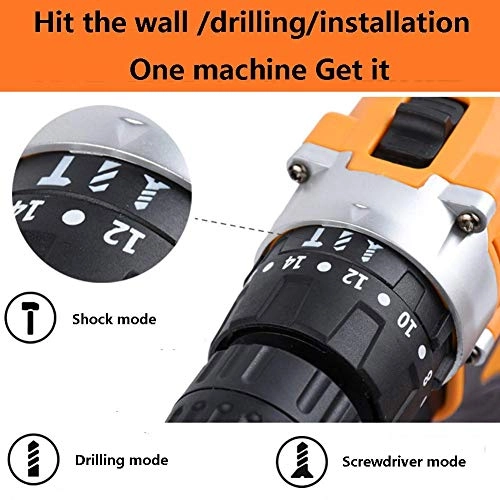 Hit the wall /drilling/installation
One machine Get it

14
12

14
12
10
8

Shock mode

Drilling mode

Screwdriver mode