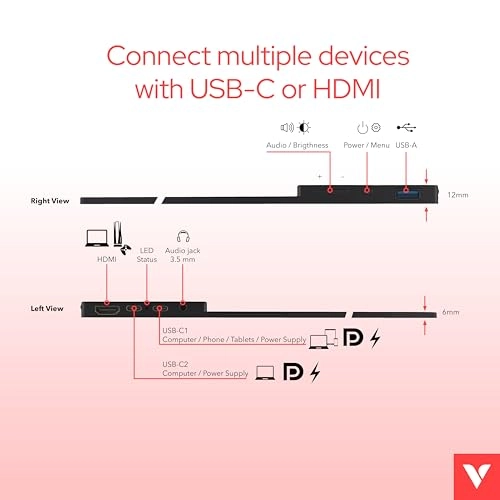 Connect multiple devices with USB-C or HDMI

Audio / Brigthness

Power / Menu

USB-A

+

-

Right View

12mm

HDMI

LED Status

Audio jack 3.5 mm

Left View

6mm

USB-C1
Computer / Phone / Tablets / Power Supply

USB-C2
Computer / Power Supply