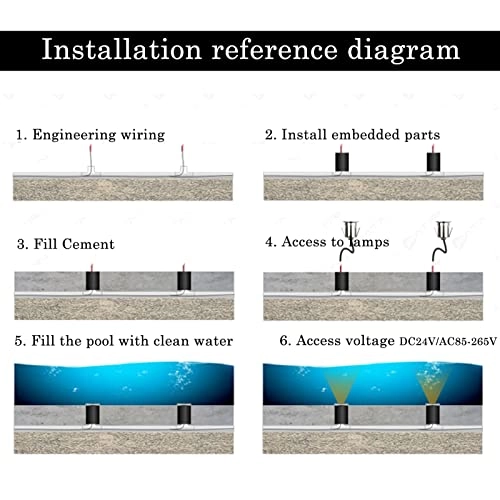 Installation reference diagram

1. Engineering wiring

2. Install embedded parts

3. Fill Cement

4. Access to lamps

5. Fill the pool with clean water

6. Access voltage DC24V/AC85-265V