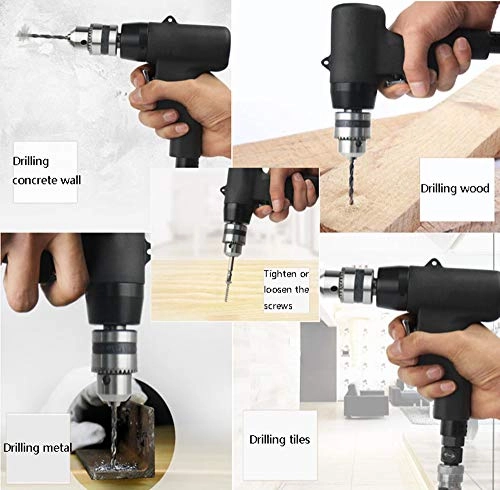 Drilling concrete wall

Drilling wood

Tighten or loosen the screws

Drilling metal

Drilling tiles