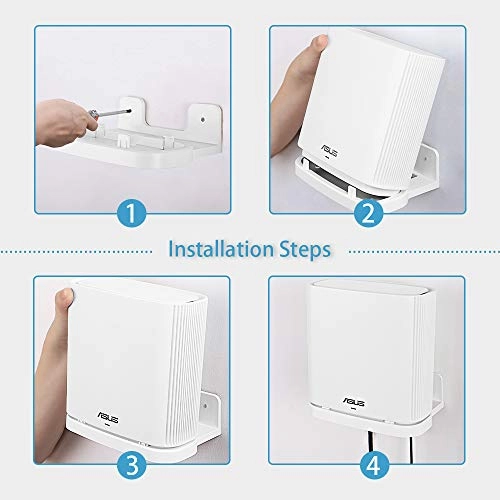 1

ASUS

2

Installation Steps

ASUS

3

ASUS

4