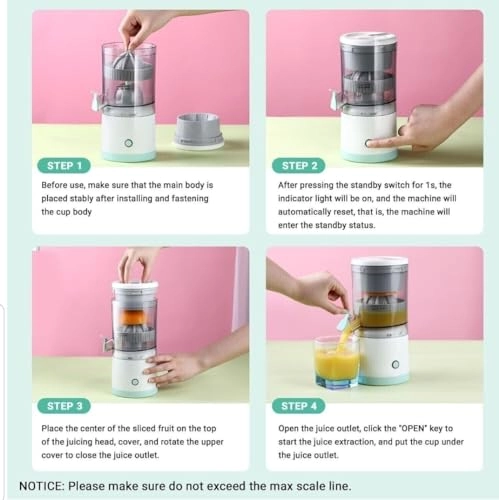 STEP 1

Before use, make sure that the main body is placed stably after installing and fastening the cup body

STEP 2

After pressing the standby switch for 1s, the indicator light will be on, and the machine will automatically reset, that is, the machine will enter the standby status.

STEP 3

Place the center of the sliced fruit on the top of the juicing head, cover, and rotate the upper cover to close the juice outlet.

STEP 4

Open the juice outlet, click the "OPEN" key to start the juice extraction, and put the cup under the juice outlet.

NOTICE: Please make sure do not exceed the max scale line.