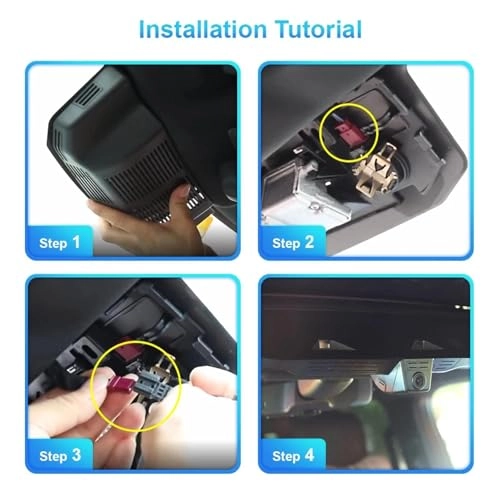 Installation Tutorial

Step 1

Step 2

Step 3

Step 4