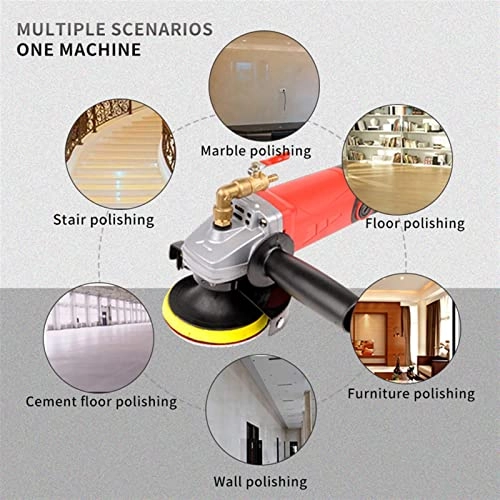 MULTIPLE SCENARIOS
ONE MACHINE

Marble polishing

Stair polishing

Floor polishing

Cement floor polishing

Furniture polishing

Wall polishing