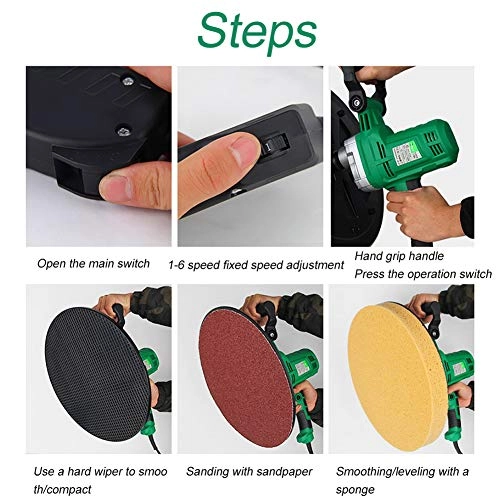 Steps

Open the main switch

1-6 speed fixed speed adjustment

Hand grip handle
Press the operation switch

Use a hard wiper to smoo th/compact

Sanding with sandpaper

Smoothing/leveling with a sponge