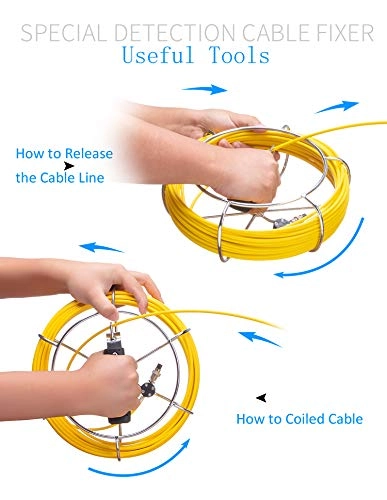 SPECIAL DETECTION CABLE FIXER
Useful Tools

How to Release the Cable Line

How to Coiled Cable