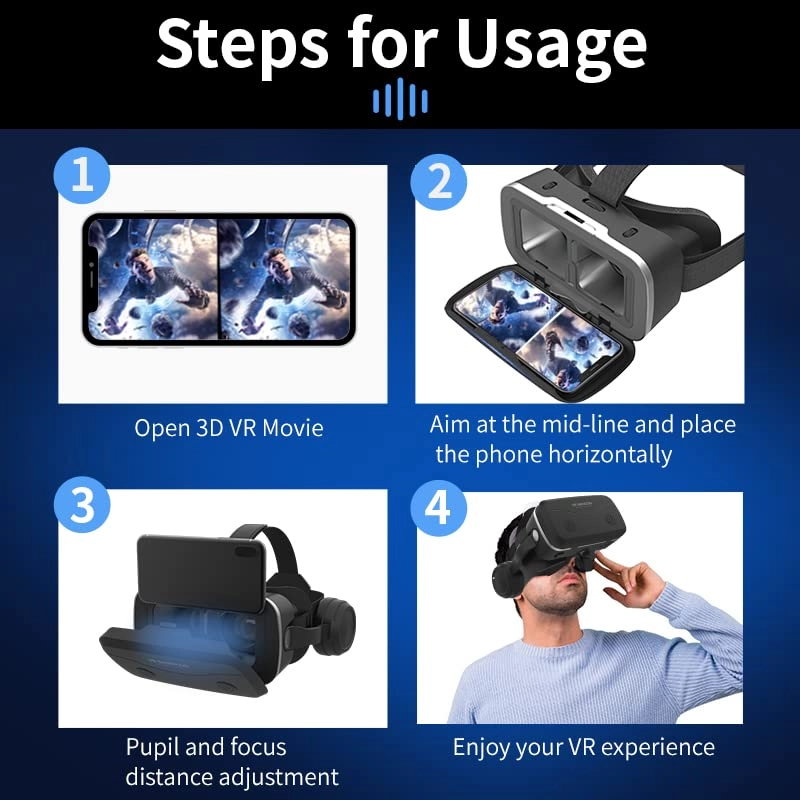 Steps for Usage

1

Open 3D VR Movie

2

Aim at the mid-line and place the phone horizontally

3

Pupil and focus distance adjustment

4

Enjoy your VR experience