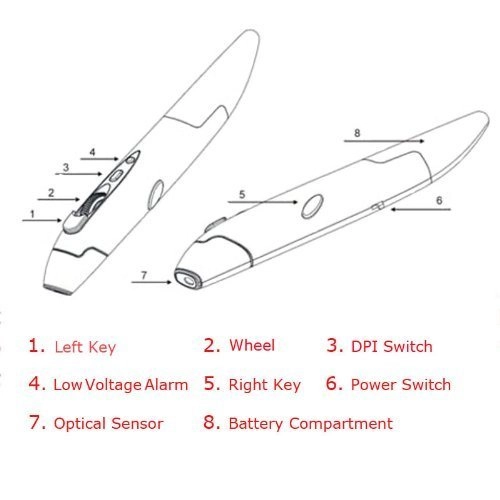 4
3
2
1
8
5
6
7

1. Left Key
2. Wheel
3. DPI Switch
4. Low Voltage Alarm
5. Right Key
6. Power Switch
7. Optical Sensor
8. Battery Compartment