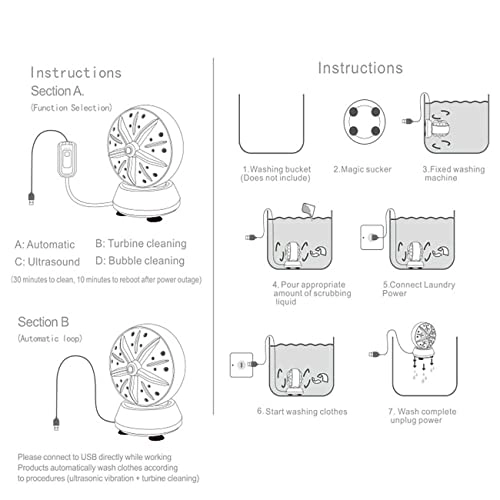 Instructions
Section A.
(Function Selection)

A: Automatic
B: Turbine cleaning
C: Ultrasound
D: Bubble cleaning
(30 minutes to clean, 10 minutes to reboot after power outage)

Section B
(Automatic loop)

Please connect to USB directly while working
Products automatically wash clothes according to procedures (ultrasonic vibration + turbine cleaning)

Instructions

1.Washing bucket (Does not include)

2.Magic sucker

3.Fixed washing machine

4. Pour appropriate amount of scrubbing liquid

5.Connect Laundry Power

6. Start washing clothes

7. Wash complete unplug power