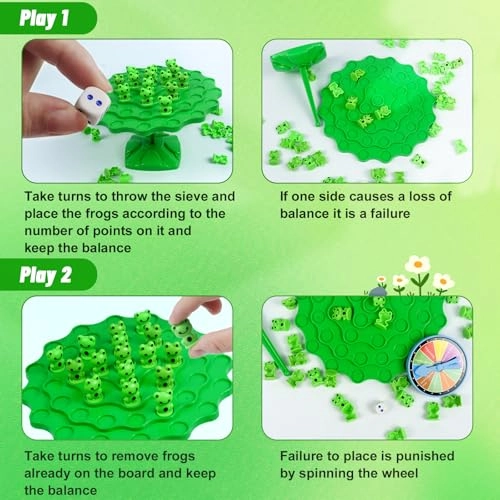 Play 1

Take turns to throw the sieve and place the frogs according to the number of points on it and keep the balance

If one side causes a loss of balance it is a failure

Play 2

Take turns to remove frogs already on the board and keep the balance

Failure to place is punished by spinning the wheel