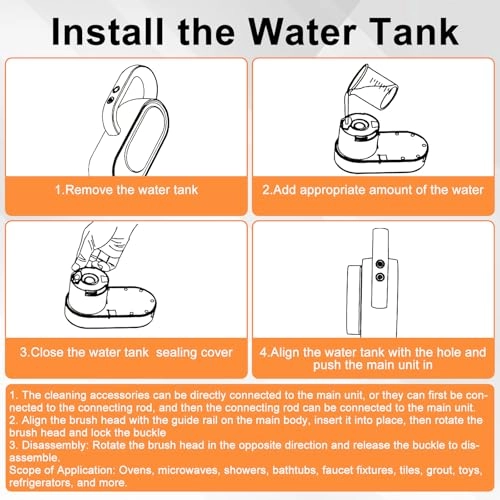 Install the Water Tank

1.Remove the water tank

2.Add appropriate amount of the water

3.Close the water tank sealing cover

4.Align the water tank with the hole and push the main unit in

1. The cleaning accessories can be directly connected to the main unit, or they can first be connected to the connecting rod, and then the connecting rod can be connected to the main unit.
2. Align the brush head with the guide rail on the main body, insert it into place, then rotate the brush head and lock the buckle
3. Disassembly: Rotate the brush head in the opposite direction and release the buckle to disassemble.
Scope of Application: Ovens, microwaves, showers, bathtubs, faucet fixtures, tiles, grout, toys, refrigerators, and more.