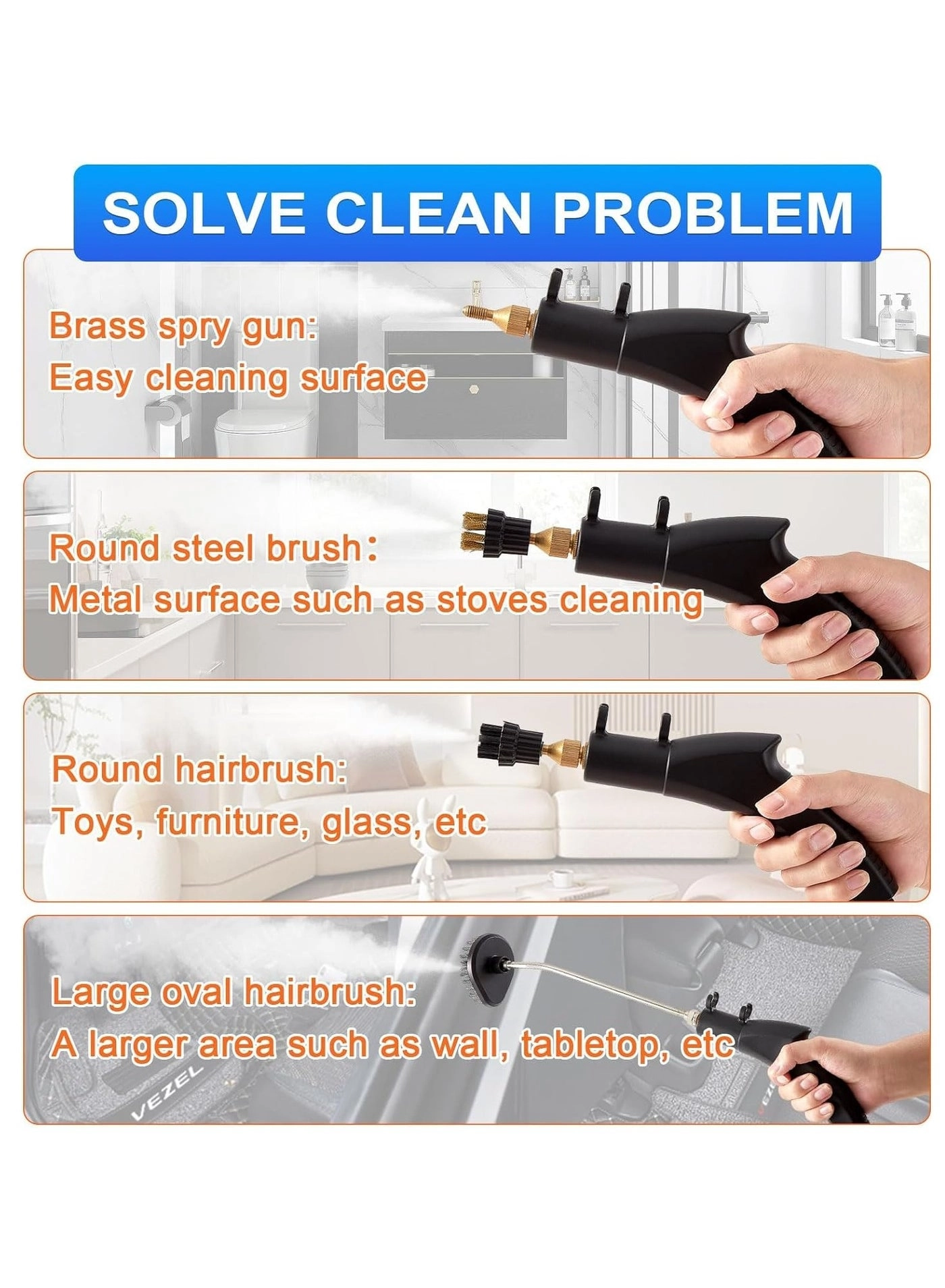 SOLVE CLEAN PROBLEM

Brass spry gun:
Easy cleaning surface

Round steel brush:
Metal surface such as stoves cleaning

Round hairbrush:
Toys, furniture, glass, etc

Large oval hairbrush:
A larger area such as wall, tabletop, etc

VEZEL