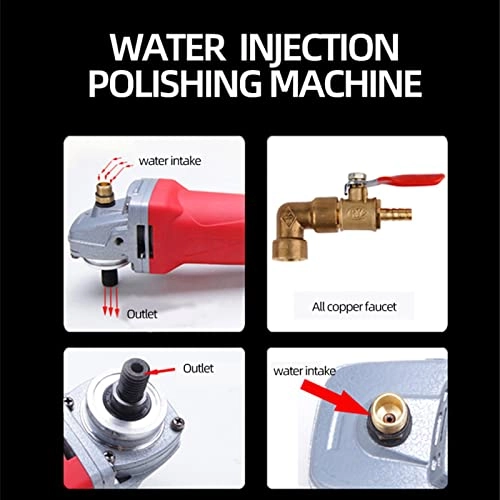 WATER INJECTION POLISHING MACHINE

water intake

Outlet

All copper faucet

Outlet

water intake