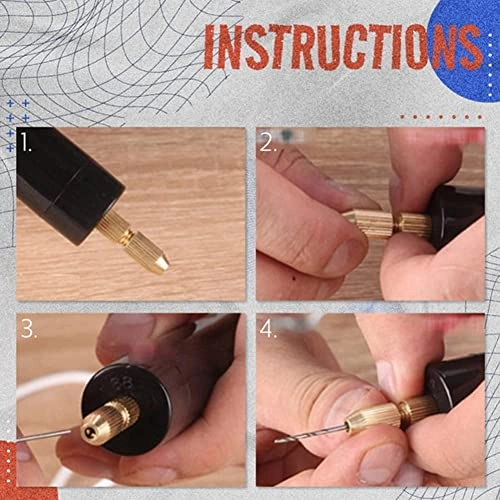 INSTRUCTIONS

1.

2.

3.

4.