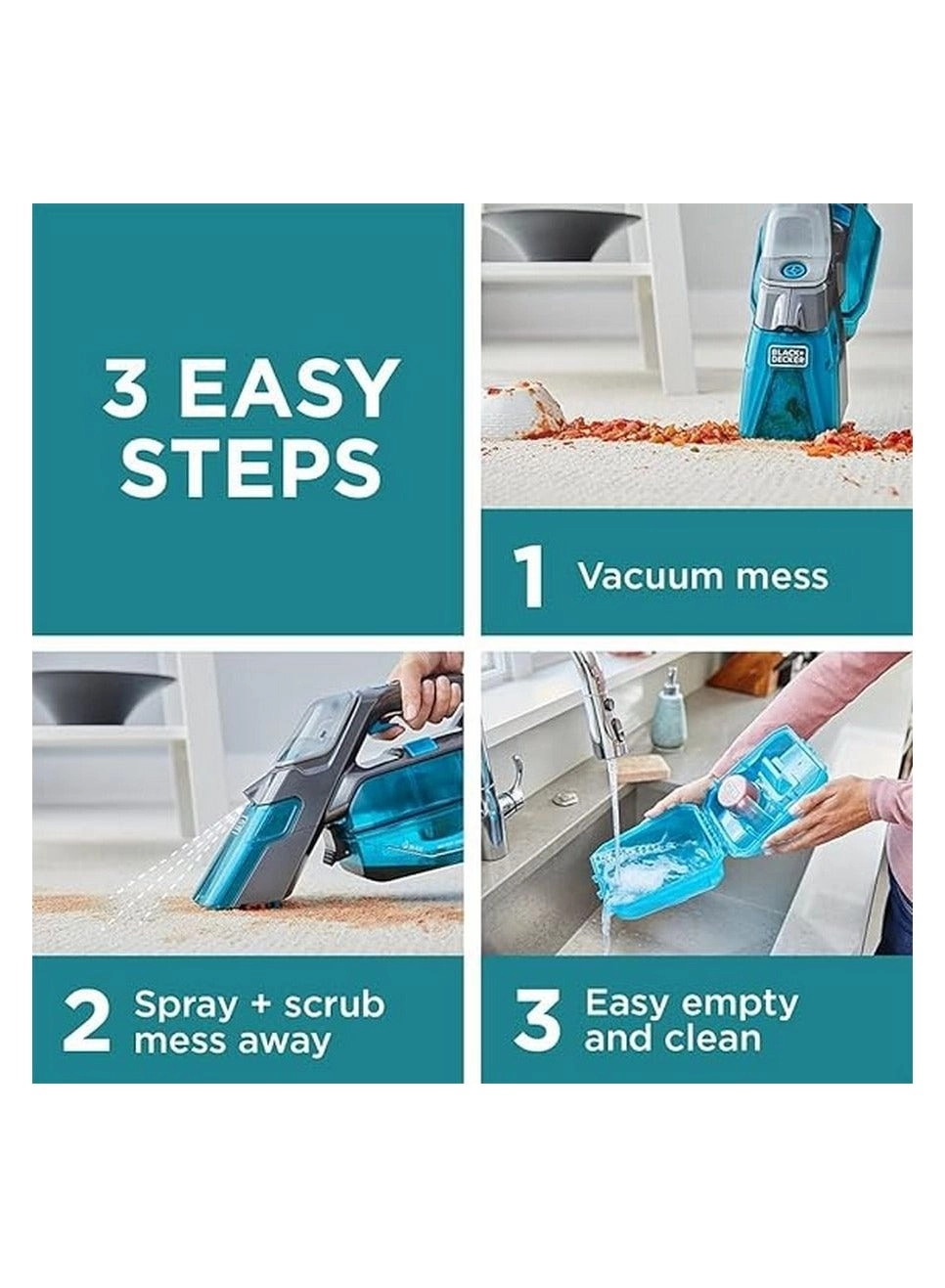 3 EASY STEPS

BLACK+DECKER

1 Vacuum mess

2 Spray + scrub mess away

3 Easy empty and clean