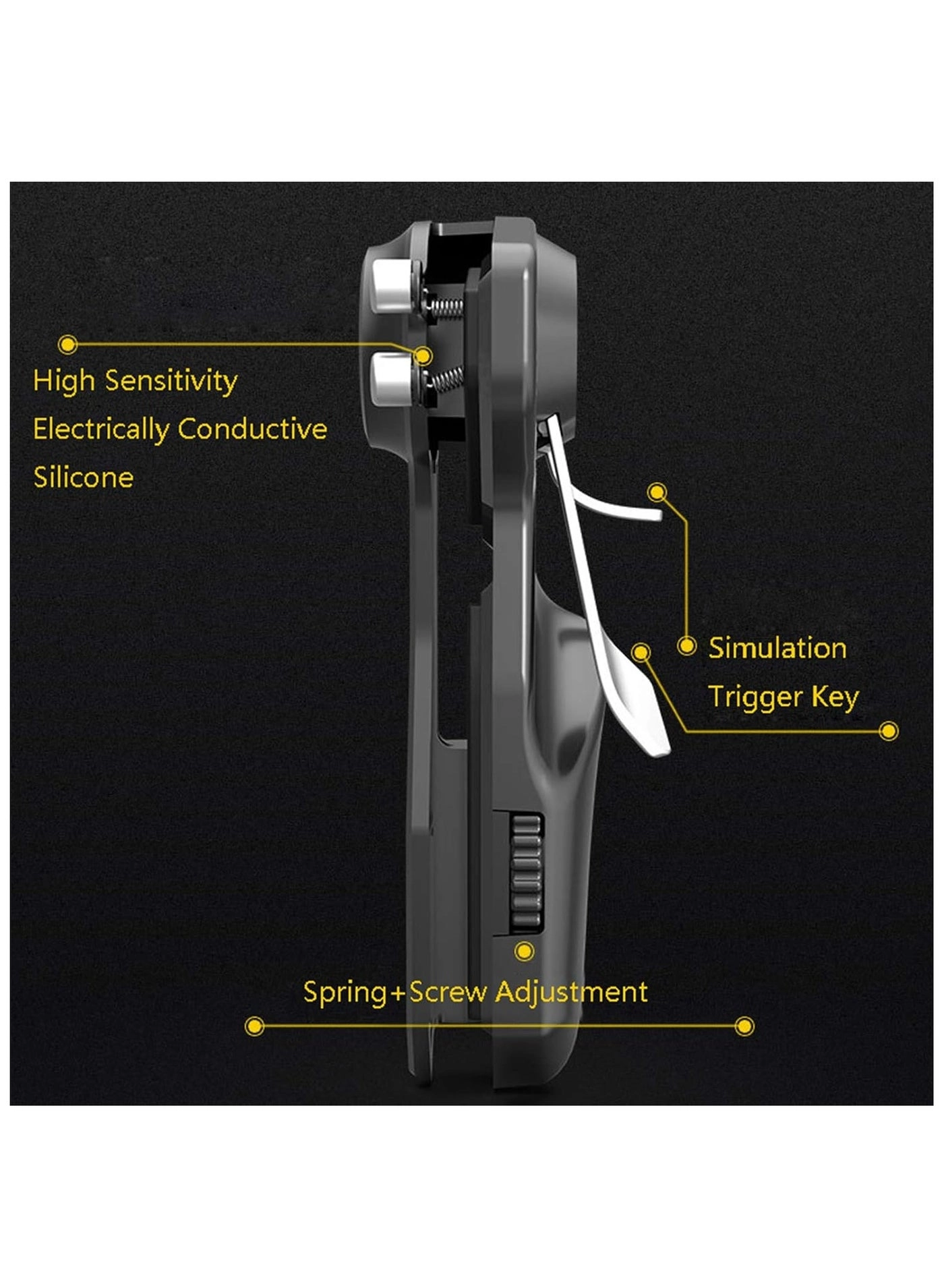 High Sensitivity
Electrically Conductive
Silicone

Simulation
Trigger Key

Spring+Screw Adjustment