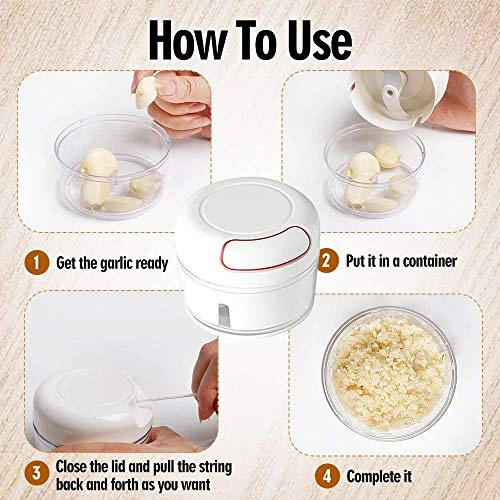 How To Use

1 Get the garlic ready

2 Put it in a container

3 Close the lid and pull the string back and forth as you want

4 Complete it