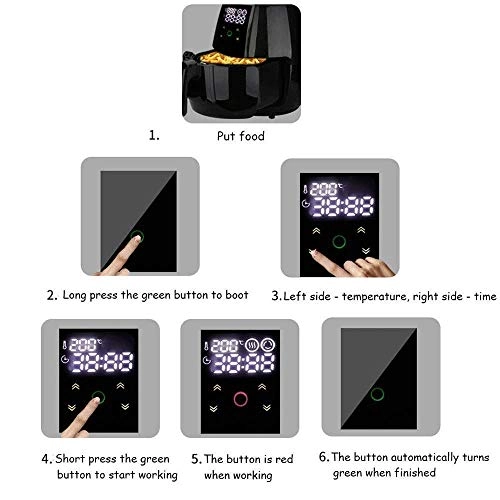 1. Put food

200°C
38:88

2. Long press the green button to boot

3. Left side - temperature, right side - time

200°C
38:88

200°C
38:88

4. Short press the green button to start working

5. The button is red when working

6. The button automatically turns green when finished