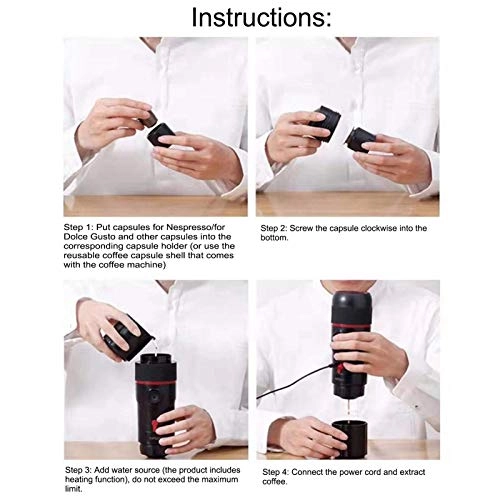 Instructions:

Step 1: Put capsules for Nespresso/for Dolce Gusto and other capsules into the corresponding capsule holder (or use the reusable coffee capsule shell that comes with the coffee machine)

Step 2: Screw the capsule clockwise into the bottom.

Step 3: Add water source (the product includes heating function), do not exceed the maximum limit.

Step 4: Connect the power cord and extract coffee.