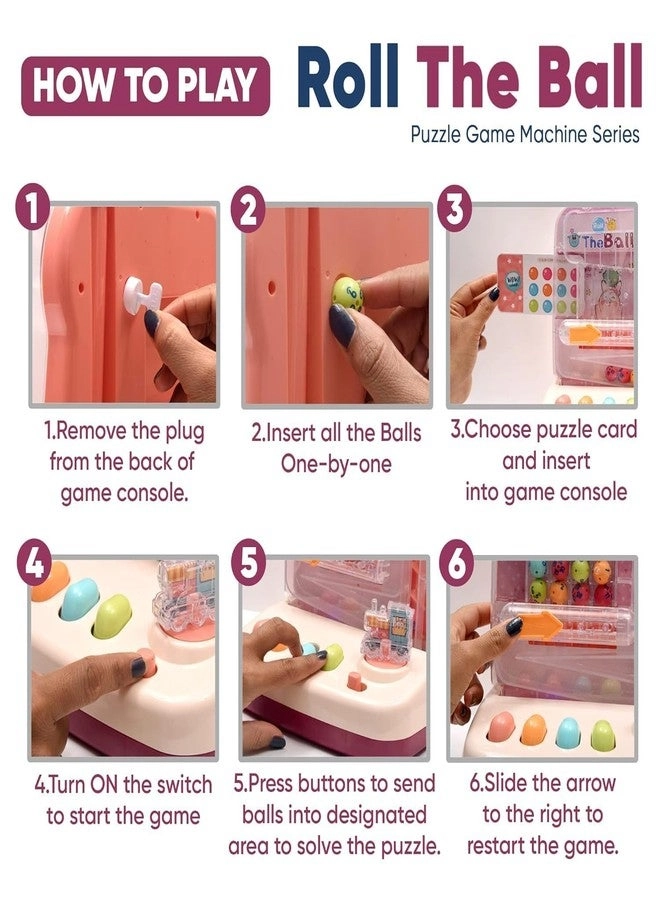 HOW TO PLAY Roll The Ball

Puzzle Game Machine Series

1

2

3

TheBall

1.Remove the plug from the back of game console.

2.Insert all the Balls One-by-one

3.Choose puzzle card and insert into game console

4

5

6

4.Turn ON the switch to start the game

5.Press buttons to send balls into designated area to solve the puzzle.

6.Slide the arrow to the right to restart the game.