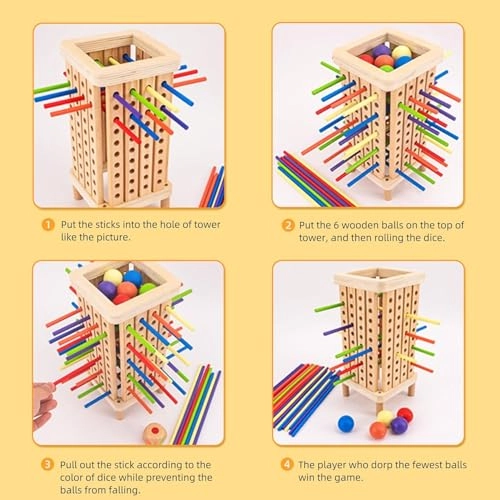 1 Put the sticks into the hole of tower like the picture.

2 Put the 6 wooden balls on the top of tower, and then rolling the dice.

3 Pull out the stick according to the color of dice while preventing the balls from falling.

4 The player who dorp the fewest balls win the game.