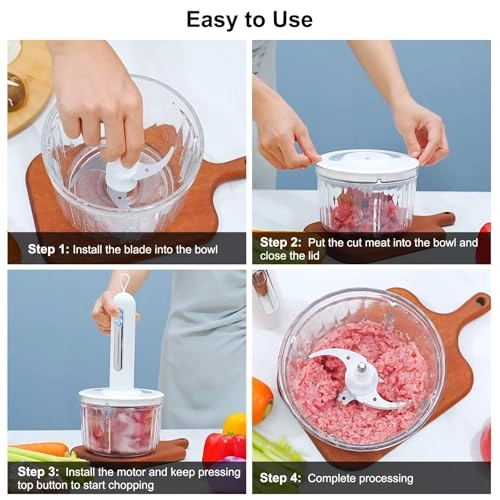 Easy to Use

Step 1: Install the blade into the bowl

Step 2: Put the cut meat into the bowl and close the lid

Step 3: Install the motor and keep pressing top button to start chopping

Step 4: Complete processing