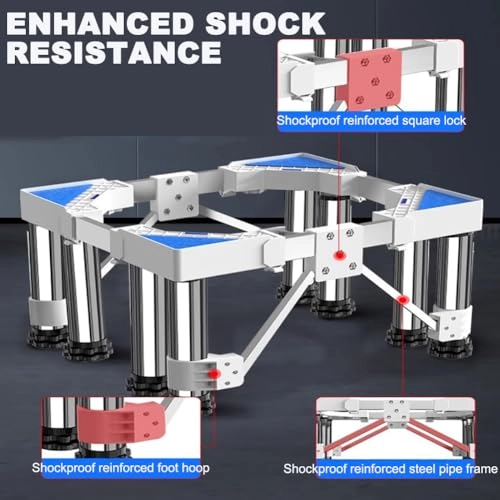 ENHANCED SHOCK RESISTANCE

Shockproof reinforced square lock

Shockproof reinforced foot hoop

Shockproof reinforced steel pipe frame