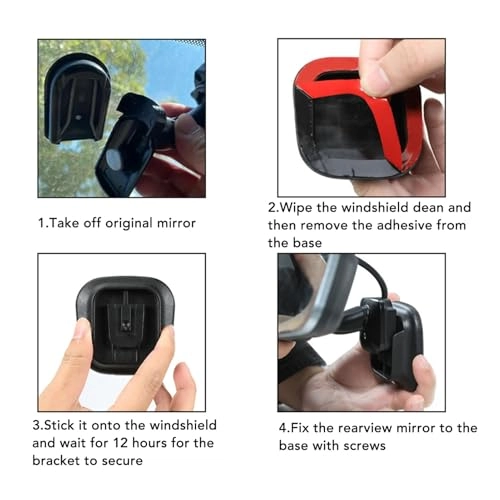 1.Take off original mirror

2.Wipe the windshield dean and then remove the adhesive from the base

3.Stick it onto the windshield and wait for 12 hours for the bracket to secure

4.Fix the rearview mirror to the base with screws