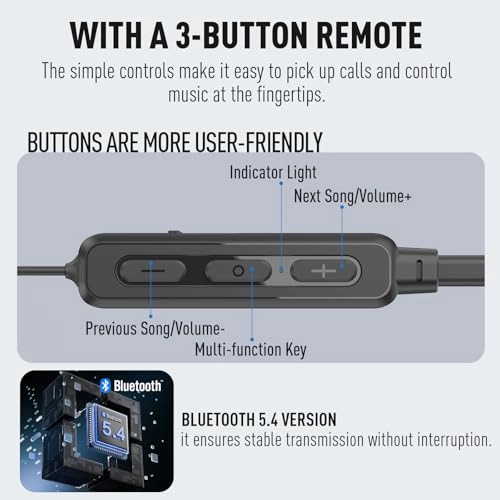 WITH A 3-BUTTON REMOTE

The simple controls make it easy to pick up calls and control music at the fingertips.

BUTTONS ARE MORE USER-FRIENDLY

Indicator Light

Next Song/Volume+

Previous Song/Volume-

Multi-function Key

Bluetooth

5.4

BLUETOOTH 5.4 VERSION

it ensures stable transmission without interruption.