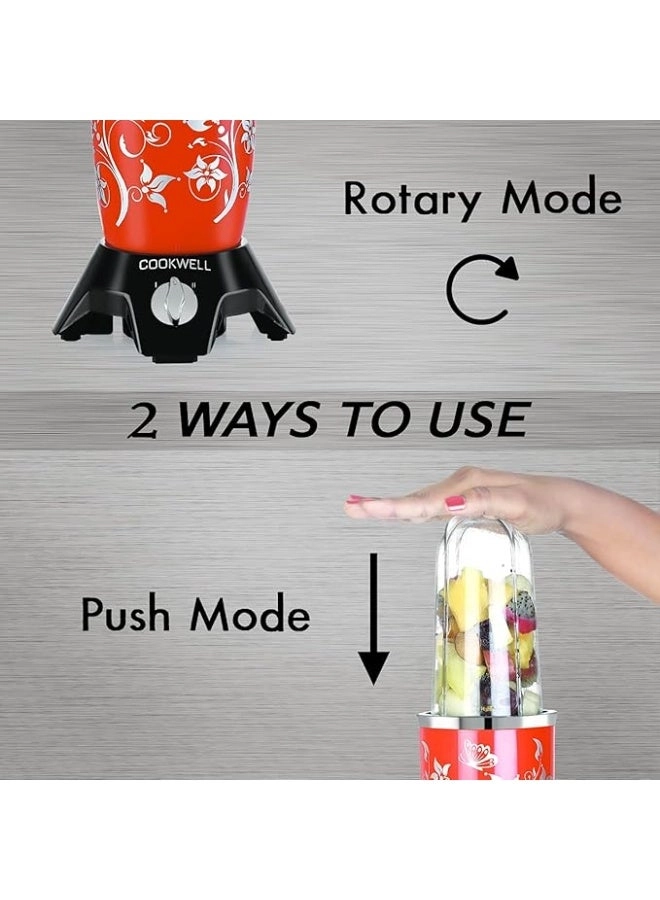 COOKWELL

Rotary Mode

2 WAYS TO USE

Push Mode