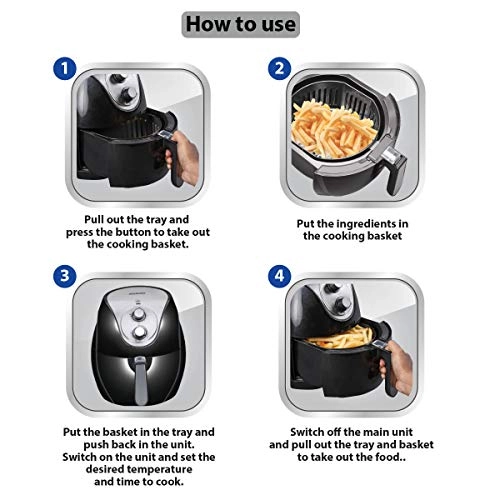 How to use

1

Pull out the tray and press the button to take out the cooking basket.

2

Put the ingredients in the cooking basket

3

Put the basket in the tray and push back in the unit. Switch on the unit and set the desired temperature and time to cook.

4

Switch off the main unit and pull out the tray and basket to take out the food..