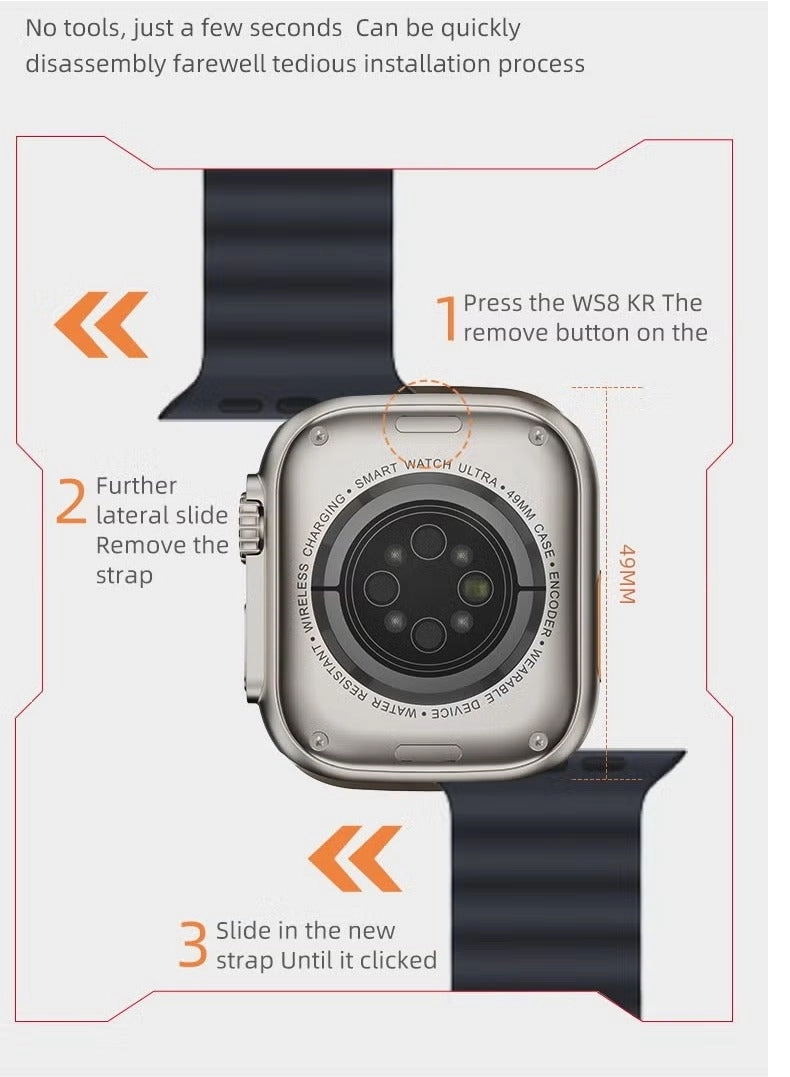 No tools, just a few seconds Can be quickly disassembly farewell tedious installation process

1 Press the WS8 KR The remove button on the

2 Further lateral slide Remove the strap

SMART WATCH ULTRA • 49MM CASE • ENCODER • WEARABLE DEVICE • WATER RESISTANT • WIRELESS CHARGING •

49MM

3 Slide in the new strap Until it clicked