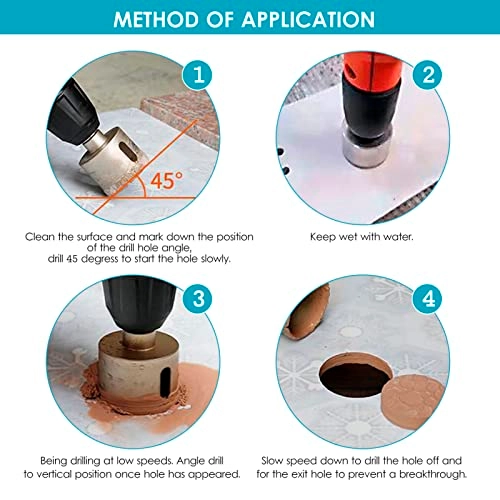 METHOD OF APPLICATION

1

45°

Clean the surface and mark down the position of the drill hole angle, drill 45 degress to start the hole slowly.

2

Keep wet with water.

3

Being drilling at low speeds. Angle drill to vertical position once hole has appeared.

4

Slow speed down to drill the hole off and for the exit hole to prevent a breakthrough.