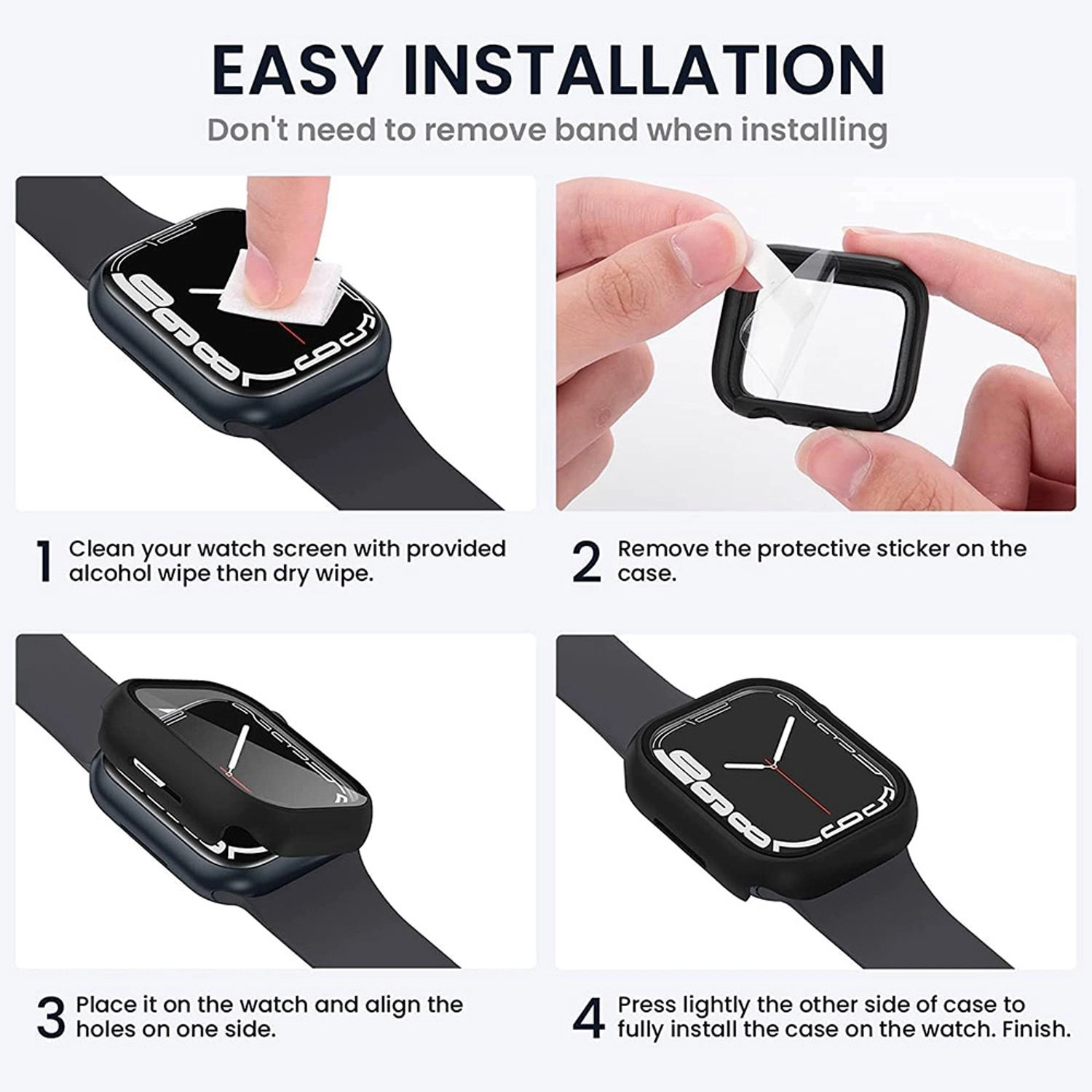 EASY INSTALLATION

Don't need to remove band when installing

1 Clean your watch screen with provided alcohol wipe then dry wipe.

2 Remove the protective sticker on the case.

3 Place it on the watch and align the holes on one side.

4 Press lightly the other side of case to fully install the case on the watch. Finish.