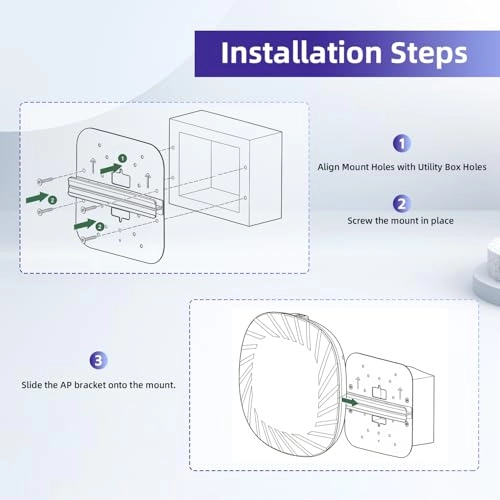 Installation Steps

1

2

2

1
Align Mount Holes with Utility Box Holes

2
Screw the mount in place

3
Slide the AP bracket onto the mount.