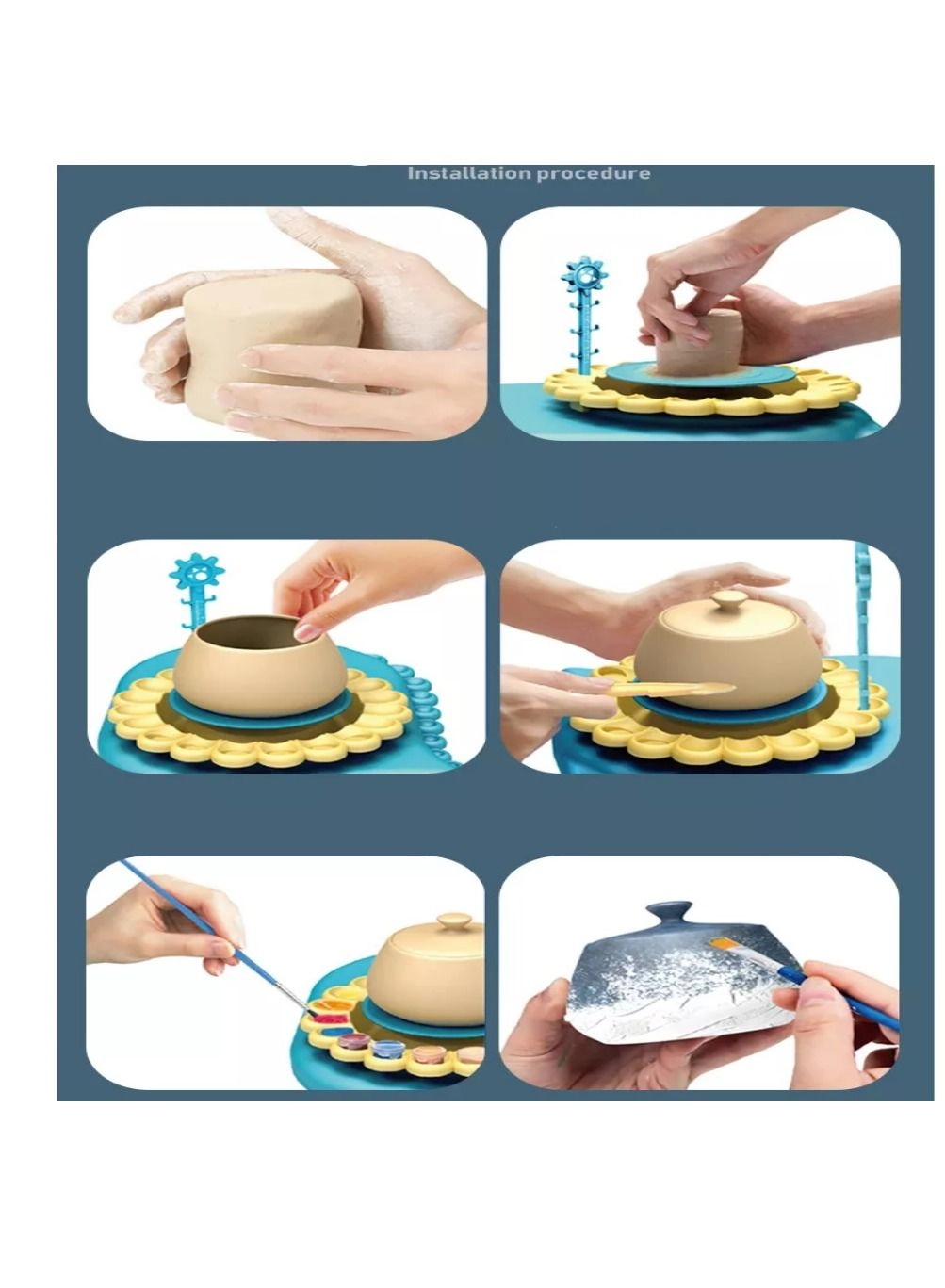 Installation procedure